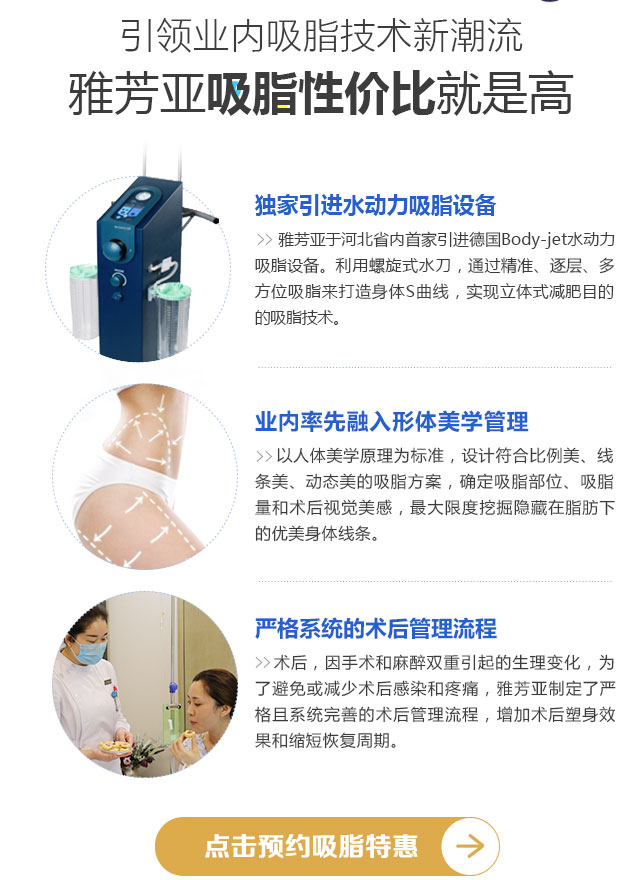 引领业内吸脂技术新潮流

雅芳亚吸脂性价比就是高

独家引进水动力吸脂设备

>> 雅芳亚于河北省内首家引进德国Body-jet水动力吸脂设备。利用螺旋式水刀，通过精准、逐层、多方位吸脂来打造身体S曲线，实现立体式减肥目的的吸脂技术。

业内率先融入形体美学管理

>> 以人体美学原理为标准，设计符合比例美、线条美、动态美的吸脂方案，确定吸脂部位、吸脂量和术后视觉美感，最大限度挖掘隐藏在脂肪下的优美身体线条。

严格系统的术后管理流程

>> 术后，因手术和麻醉双重引起的生理变化，为了避免或减少术后感染和疼痛，雅芳亚制定了严格且系统完善的术后管理流程，增加术后塑身效果和缩短恢复周期。

点击预约吸脂特惠